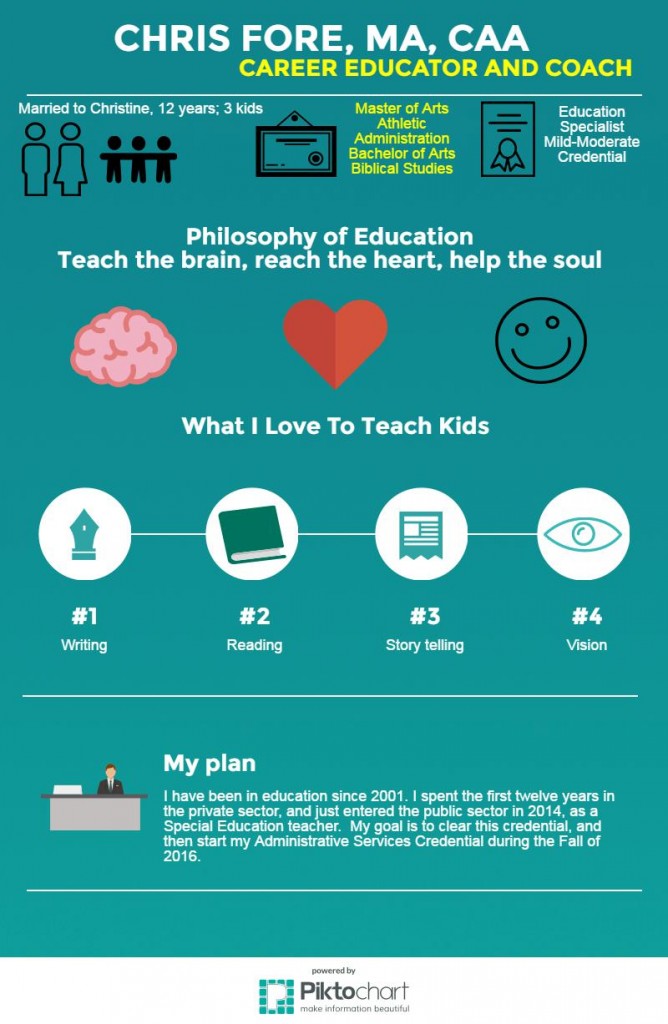 CHRIS FORE, MA, CAA
CAREER EDUCATOR AND COACH

Married to Christine, 12 years; 3 kids

Master of Arts
Athletic
Administration
Bachelor of Arts
Biblical Studies

Education
Specialist
Mild-Moderate
Credential

Philosophy of Education
Teach the brain, reach the heart, help the soul

What I Love To Teach Kids

#1
Writing

#2
Reading

#3
Story telling

#4
Vision

My plan

I have been in education since 2001. I spent the first twelve years in the private sector, and just entered the public sector in 2014, as a Special Education teacher. My goal is to clear this credential, and then start my Administrative Services Credential during the Fall of 2016.

powered by
Piktochart
make information beautiful